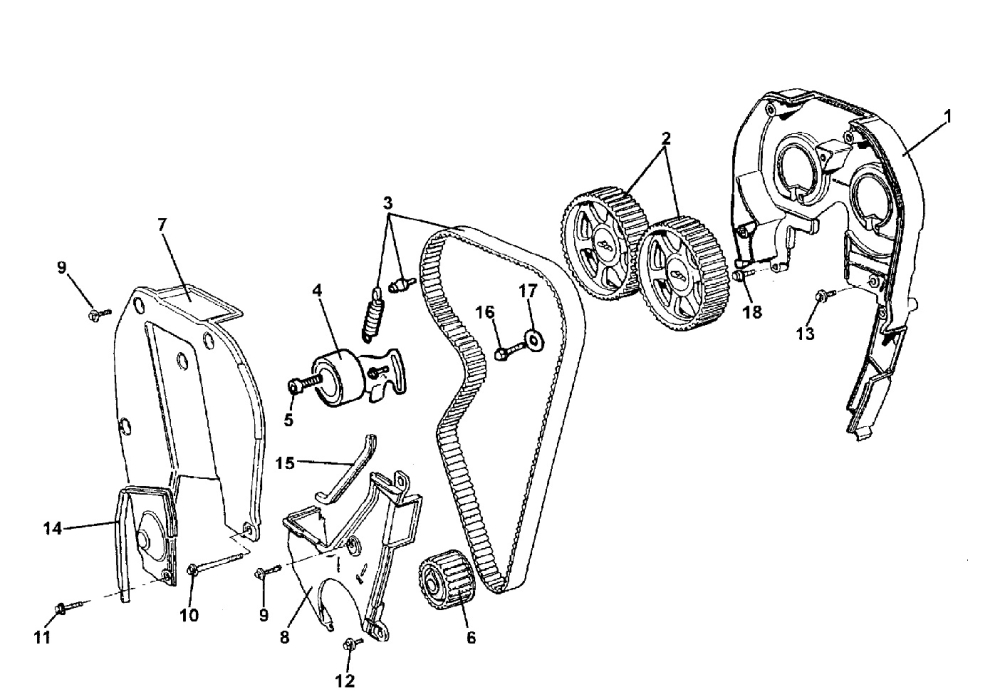 1
2
3
7
9
4
17
16
18
13
5
15
14
10
9
8
6
11
12